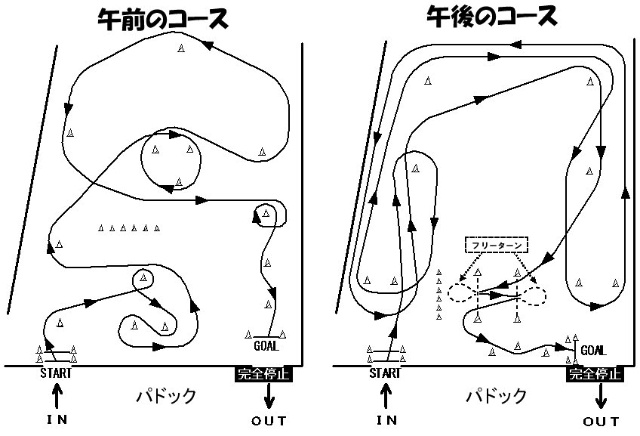 午前のコース

GOAL
START
完全停止
パドック
IN
OUT

午後のコース

フリーターン
GOAL
START
完全停止
パドック
IN
OUT